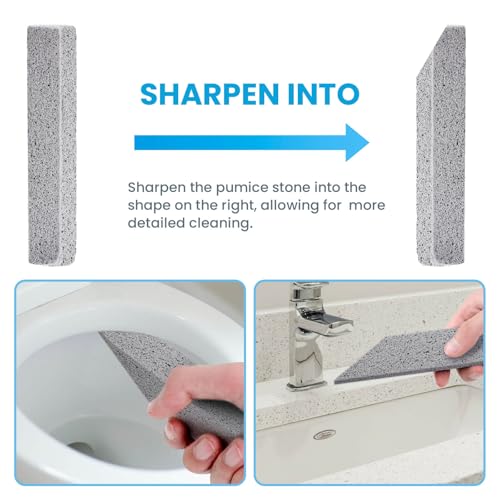 SHARPEN INTO

Sharpen the pumice stone into the shape on the right, allowing for  more detailed cleaning.