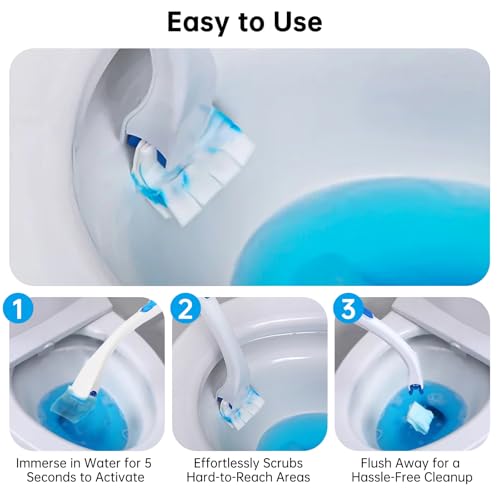 Easy to Use

1

Immerse in Water for 5 Seconds to Activate

2

Effortlessly Scrubs Hard-to-Reach Areas

3

Flush Away for a Hassle-Free Cleanup