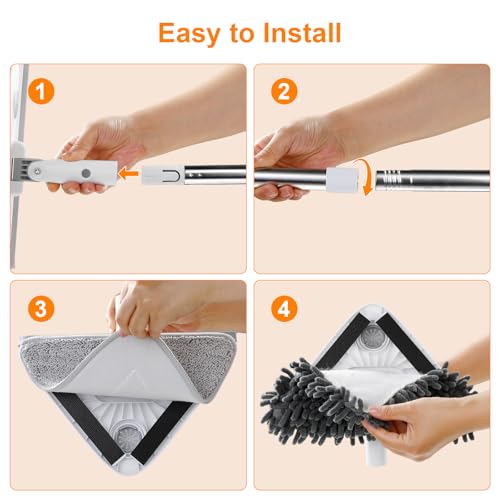 Easy to Install

1

2

3

4