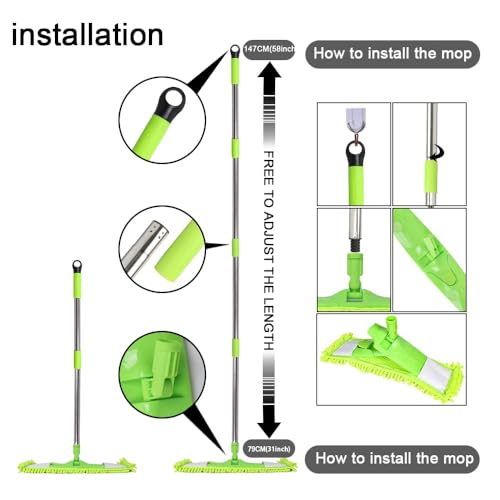 installation

147CM(58inch

How to install the mop

FREE TO ADJUST THE LENGTH

79CM(31inch)

How to install the mop