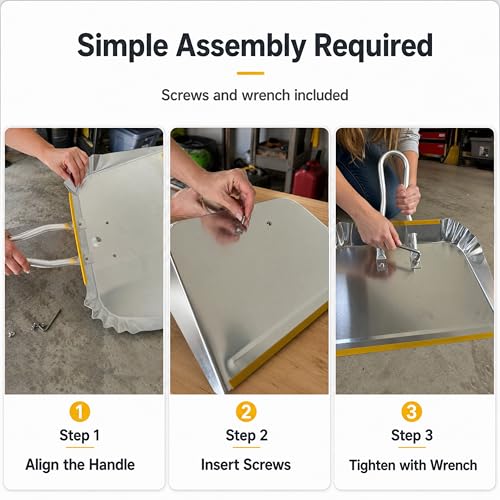 Simple Assembly Required

Screws and wrench included

1
Step 1
Align the Handle

2
Step 2
Insert Screws

3
Step 3
Tighten with Wrench