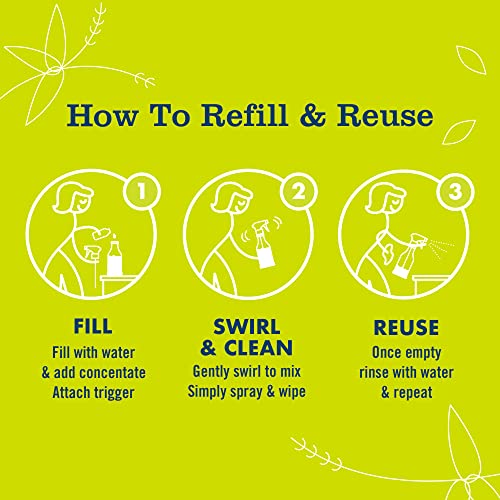 How To Refill & Reuse

1

FILL

Fill with water
& add concentate
Attach trigger

2

SWIRL
& CLEAN

Gently swirl to mix
Simply spray & wipe

3

REUSE

Once empty
rinse with water
& repeat