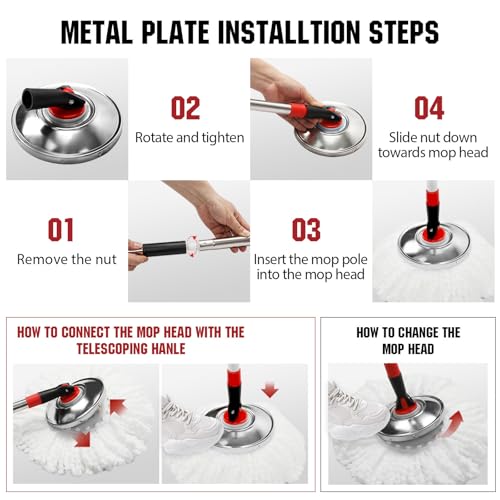 METAL PLATE INSTALLTION STEPS

02
Rotate and tighten

04
Slide nut down towards mop head

01
Remove the nut

03
Insert the mop pole into the mop head

HOW TO CONNECT THE MOP HEAD WITH THE TELESCOPING HANLE

HOW TO CHANGE THE MOP HEAD