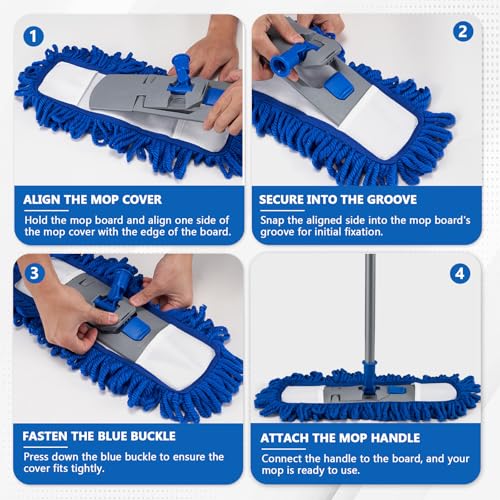 1

ALIGN THE MOP COVER

Hold the mop board and align one side of the mop cover with the edge of the board.

2

SECURE INTO THE GROOVE

Snap the aligned side into the mop board's groove for initial fixation.

3

FASTEN THE BLUE BUCKLE

Press down the blue buckle to ensure the cover fits tightly.

4

ATTACH THE MOP HANDLE

Connect the handle to the board, and your mop is ready to use.