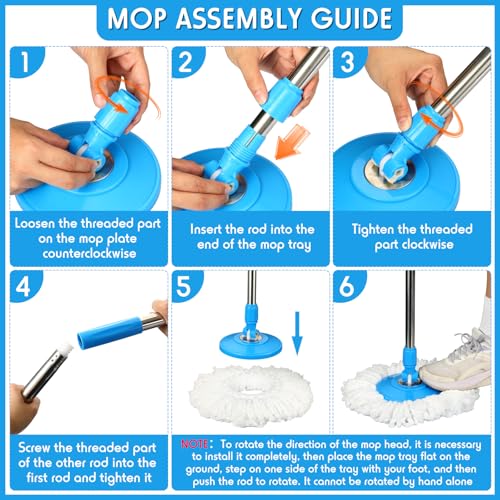 MOP ASSEMBLY GUIDE

1

Loosen the threaded part on the mop plate counterclockwise

2

Insert the rod into the end of the mop tray

3

Tighten the threaded part clockwise

4

Screw the threaded part of the other rod into the first rod and tighten it

5

6

NOTE: To rotate the direction of the mop head, it is necessary to install it completely, then place the mop tray flat on the ground, step on one side of the tray with your foot, and then push the rod to rotate. It cannot be rotated by hand alone