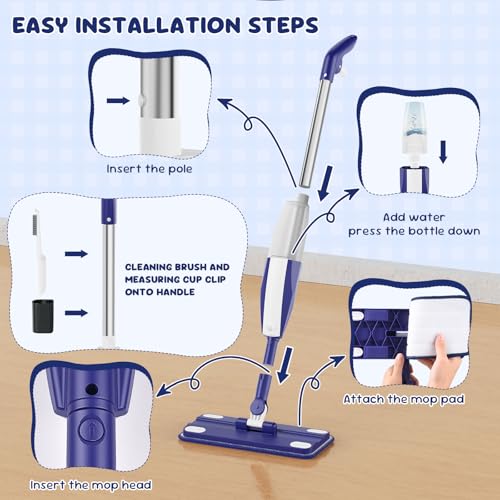 EASY INSTALLATION STEPS

Insert the pole

Add water
press the bottle down

CLEANING BRUSH AND MEASURING CUP CLIP ONTO HANDLE

Attach the mop pad

Insert the mop head