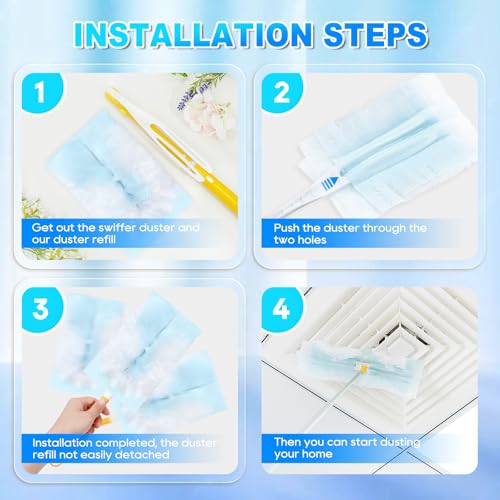 INSTALLATION STEPS

1

Get out the swiffer duster and our duster refill

2

Push the duster through the two holes

3

Installation completed, the duster refill not easily detached

4

Then you can start dusting your home