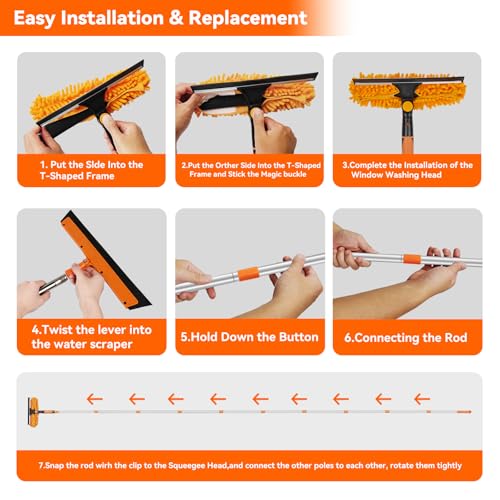 Easy Installation & Replacement

1. Put the Side Into the T-Shaped Frame

2.Put the Orther Side Into the T-Shaped Frame and Stick the Magic buckle

3.Complete the Installation of the Window Washing Head

4.Twist the lever into the water scraper

5.Hold Down the Button

6.Connecting the Rod

7.Snap the rod wirh the clip to the Squeegee Head,and connect the other poles to each other, rotate them tightly