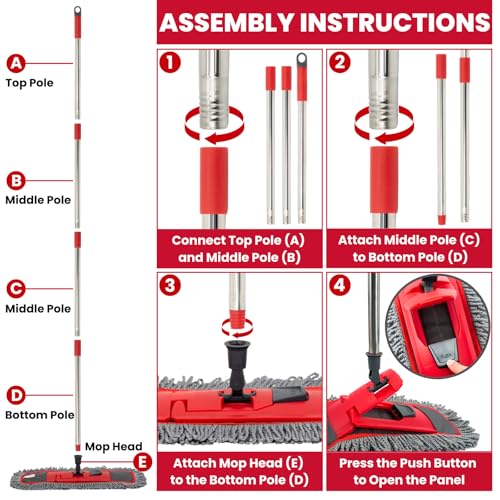 A
Top Pole

B
Middle Pole

C
Middle Pole

D
Bottom Pole

Mop Head
E

ASSEMBLY INSTRUCTIONS

1
Connect Top Pole (A) and Middle Pole (B)

2
Attach Middle Pole (C) to Bottom Pole (D)

3
Attach Mop Head (E) to the Bottom Pole (D)

4
PUSH
Press the Push Button to Open the Panel